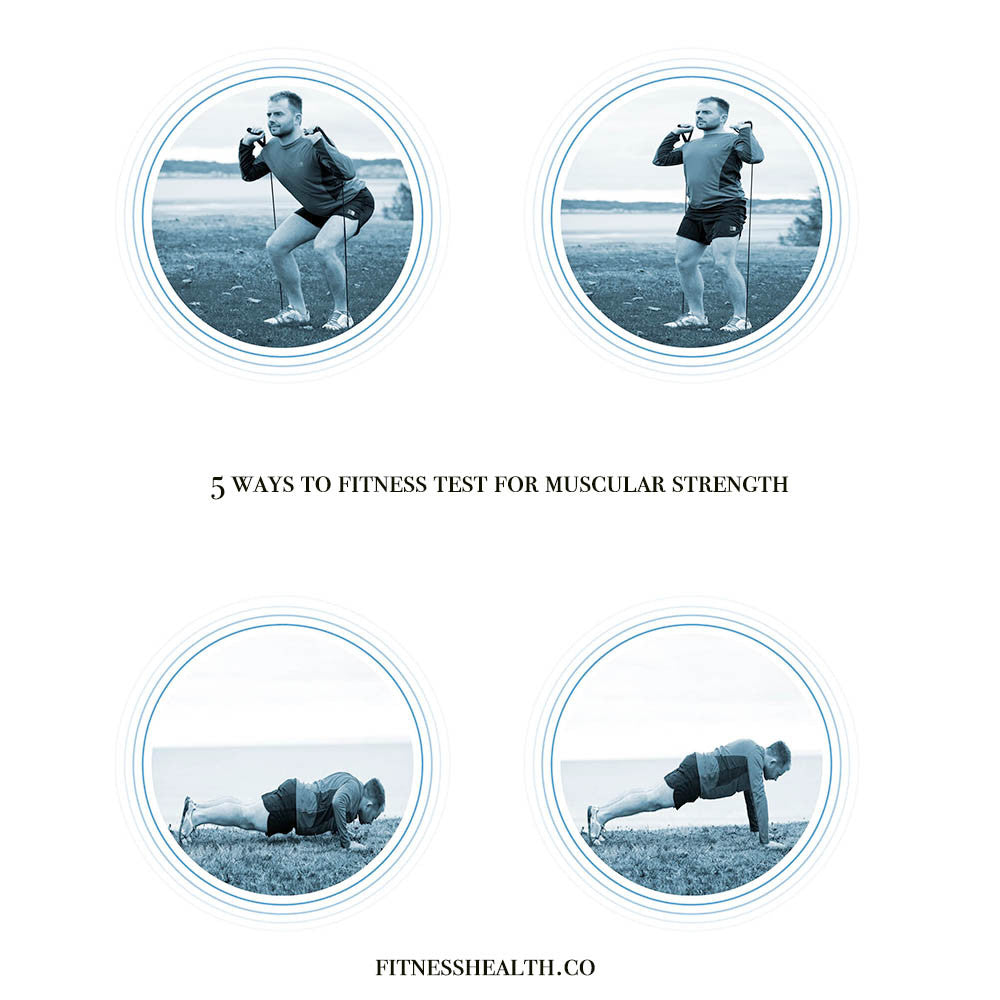 5 WAYS TO FITNESS TEST FOR MUSCULAR STRENGTH

FITNESSHEALTH.CO